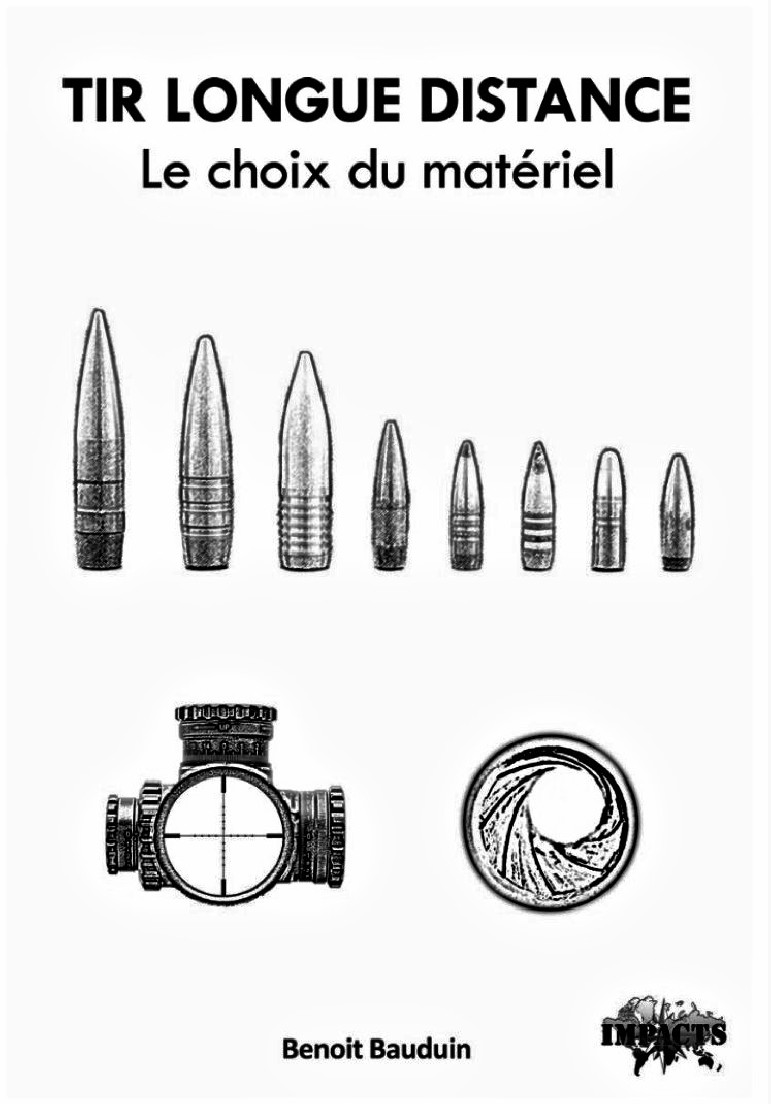 TIR LONGUE DISTANCE
Le choix du matériel

Benoit Bauduin

IMPACTS