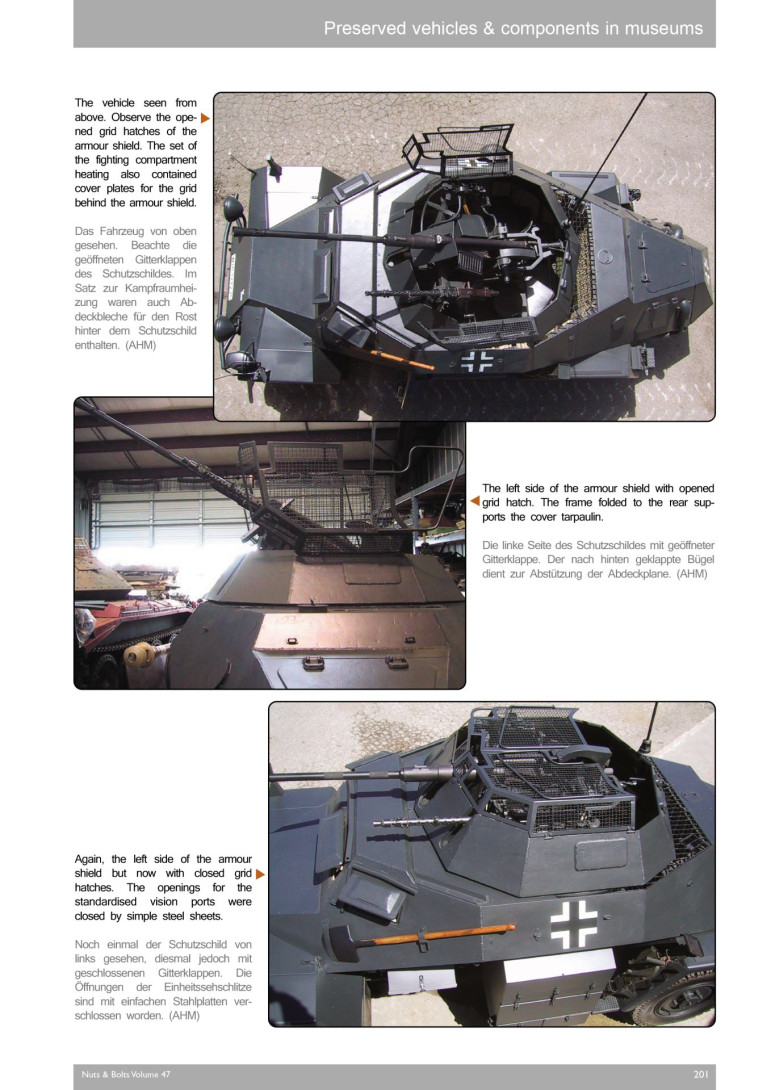 Preserved vehicles & components in museums

The vehicle seen from above. Observe the opened grid hatches of the armour shield. The set of the fighting compartment heating also contained cover plates for the grid behind the armour shield.

Das Fahrzeug von oben gesehen. Beachte die geöffneten Gitterklappen des Schutzschildes. Im Satz zur Kampfraumheizung waren auch Abdeckbleche für den Rost hinter dem Schutzschild enthalten. (AHM)

The left side of the armour shield with opened grid hatch. The frame folded to the rear supports the cover tarpaulin.

Die linke Seite des Schutzschildes mit geöffneter Gitterklappe. Der nach hinten geklappte Bügel dient zur Abstützung der Abdeckplane. (AHM)

Again, the left side of the armour shield but now with closed grid hatches. The openings for the standardised vision ports were closed by simple steel sheets.

Noch einmal der Schutzschild von links gesehen, diesmal jedoch mit geschlossenen Gitterklappen. Die Öffnungen der Einheitssehschlitze sind mit einfachen Stahlplatten verschlossen worden. (AHM)

Nuts & Bolts Volume 47

201