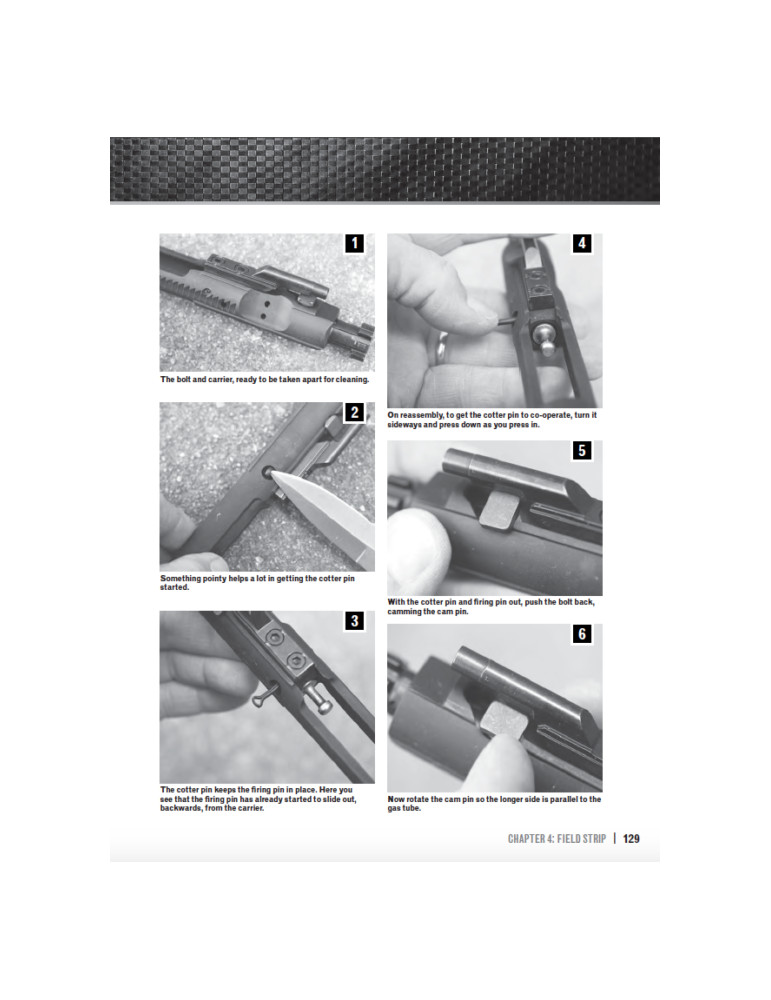 1

The bolt and carrier, ready to be taken apart for cleaning.

2

Something pointy helps a lot in getting the cotter pin started.

3

The cotter pin keeps the firing pin in place. Here you see that the firing pin has already started to slide out, backwards, from the carrier.

4

On reassembly, to get the cotter pin to co-operate, turn it sideways and press down as you press in.

5

With the cotter pin and firing pin out, push the bolt back, camming the cam pin.

6

Now rotate the cam pin so the longer side is parallel to the gas tube.

CHAPTER 4: FIELD STRIP | 129