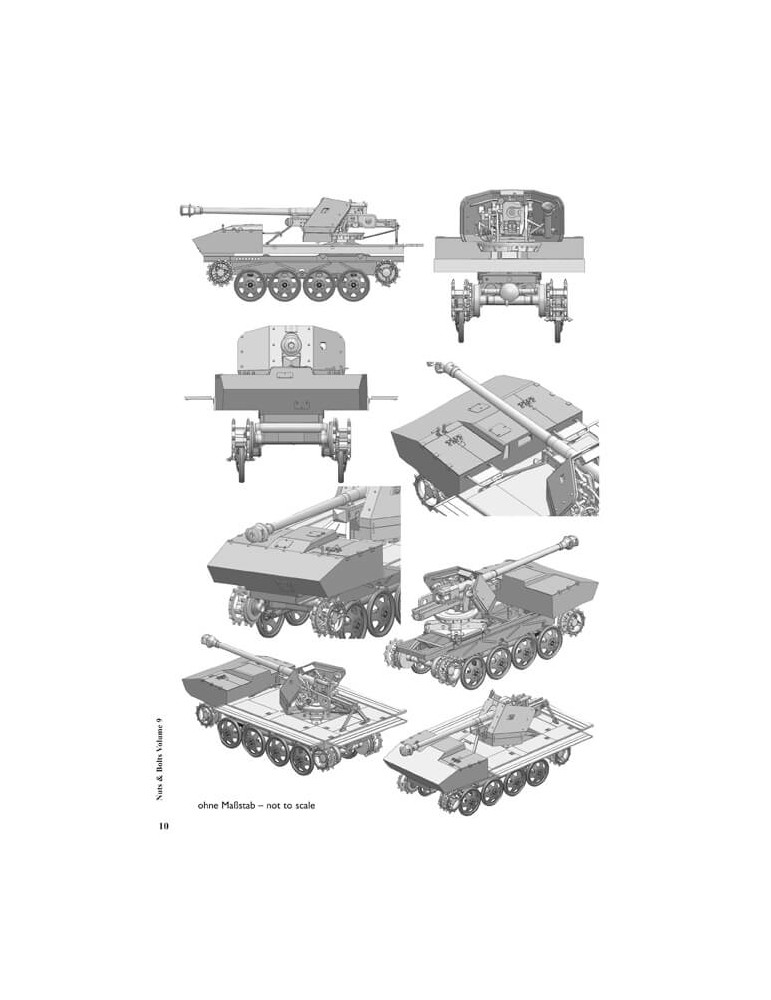 ohne Maßstab – not to scale

Nuts & Bolts Volume 9

10