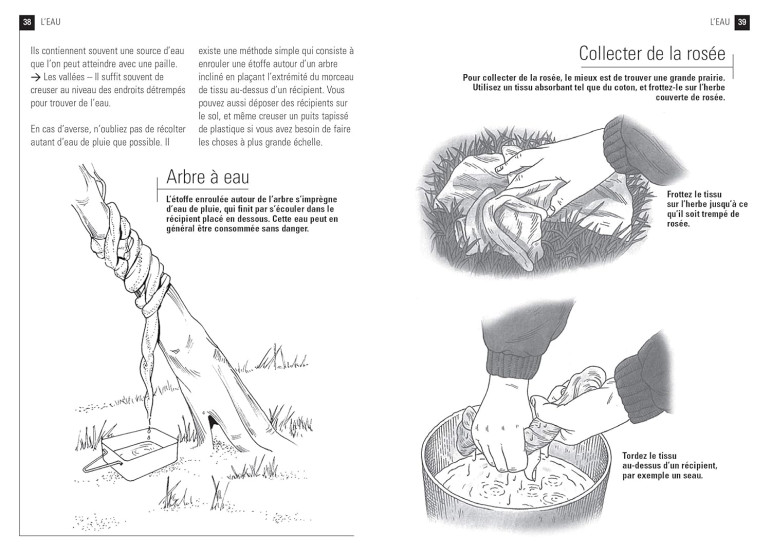 38 L'EAU

Ils contiennent souvent une source d'eau que l'on peut atteindre avec une paille.
→ Les vallées – Il suffit souvent de creuser au niveau des endroits détrempés pour trouver de l'eau.

En cas d'averse, n'oubliez pas de récolter autant d'eau de pluie que possible. Il existe une méthode simple qui consiste à enrouler une étoffe autour d'un arbre incliné en plaçant l'extrémité du morceau de tissu au-dessus d'un récipient. Vous pouvez aussi déposer des récipients sur le sol, et même creuser un puits tapissé de plastique si vous avez besoin de faire les choses à plus grande échelle.

Arbre à eau

L'étoffe enroulée autour de l'arbre s'imprègne d'eau de pluie, qui finit par s'écouler dans le récipient placé en dessous. Cette eau peut en général être consommée sans danger.

L'EAU 39

Collecter de la rosée

Pour collecter de la rosée, le mieux est de trouver une grande prairie. Utilisez un tissu absorbant tel que du coton, et frottez-le sur l'herbe couverte de rosée.

Frottez le tissu sur l'herbe jusqu'à ce qu'il soit trempé de rosée.

Tordez le tissu au-dessus d'un récipient, par exemple un seau.